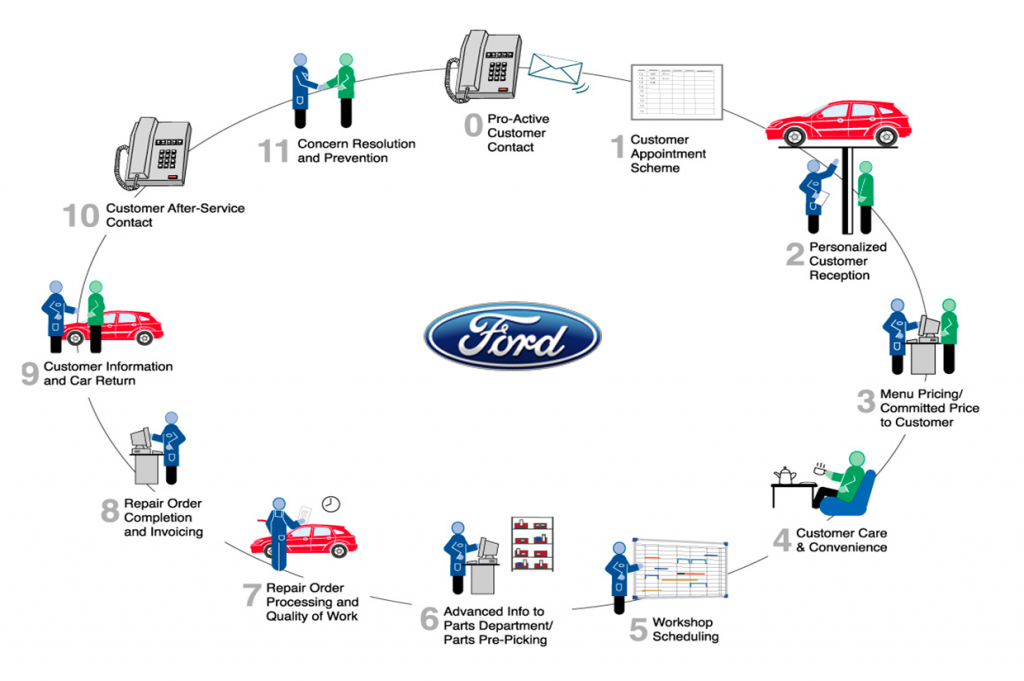 0 Pro-Active Customer Contact

1 Customer Appointment Scheme

2 Personalized Customer Reception

3 Menu Pricing/ Committed Price to Customer

4 Customer Care & Convenience

5 Workshop Scheduling

6 Advanced Info to Parts Department/ Parts Pre-Picking

7 Repair Order Processing and Quality of Work

8 Repair Order Completion and Invoicing

9 Customer Information and Car Return

10 Customer After-Service Contact

11 Concern Resolution and Prevention

Ford